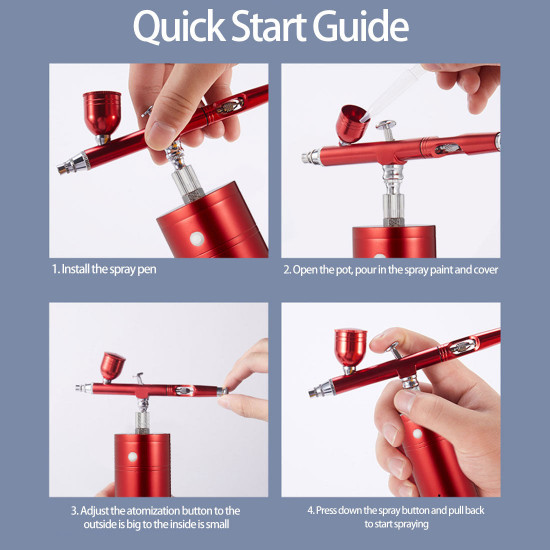 Quick Start Guide

1. Install the spray pen

2. Open the pot, pour in the spray paint and cover

3. Adjust the atomization button to the outside is big to the inside is small

4. Press down the spray button and pull back to start spraying